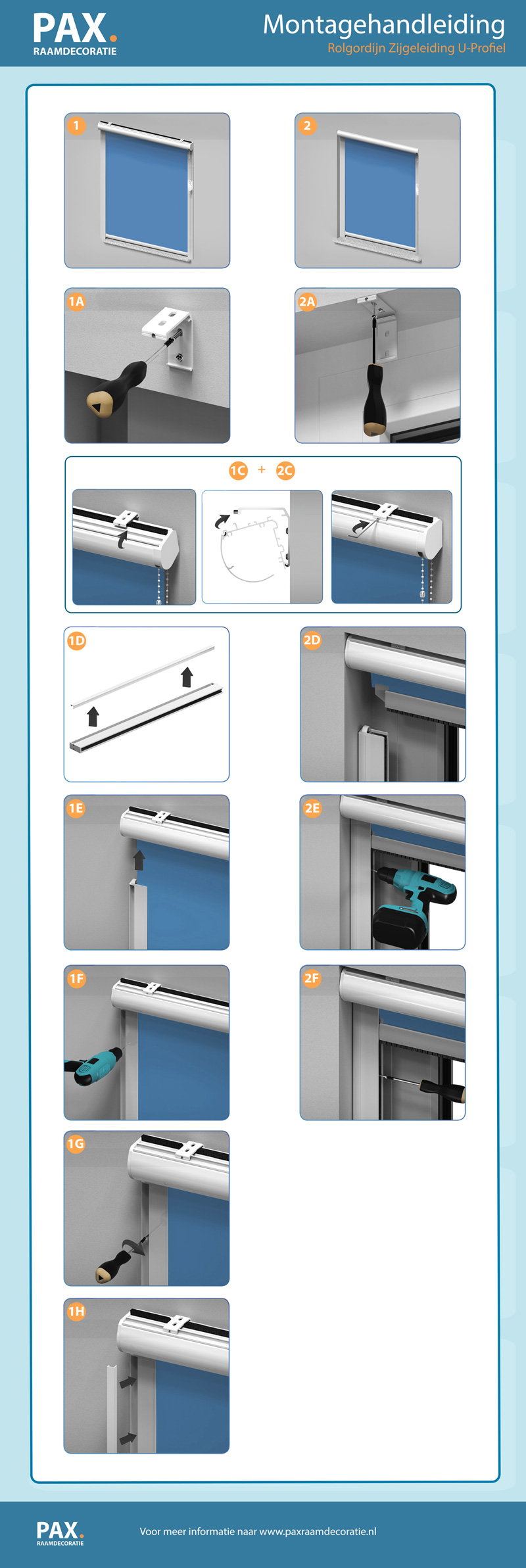 PAX.
RAAMDECORATIE

Montagehandleiding
Rolgordijn Zijgeleiding U-Profiel

1

2

1A

2A

1C + 2C

1D

2D

1E

2E

1F

2F

1G

1H

PAX.
RAAMDECORATIE

Voor meer informatie naar www.paxraamdecoratie.nl